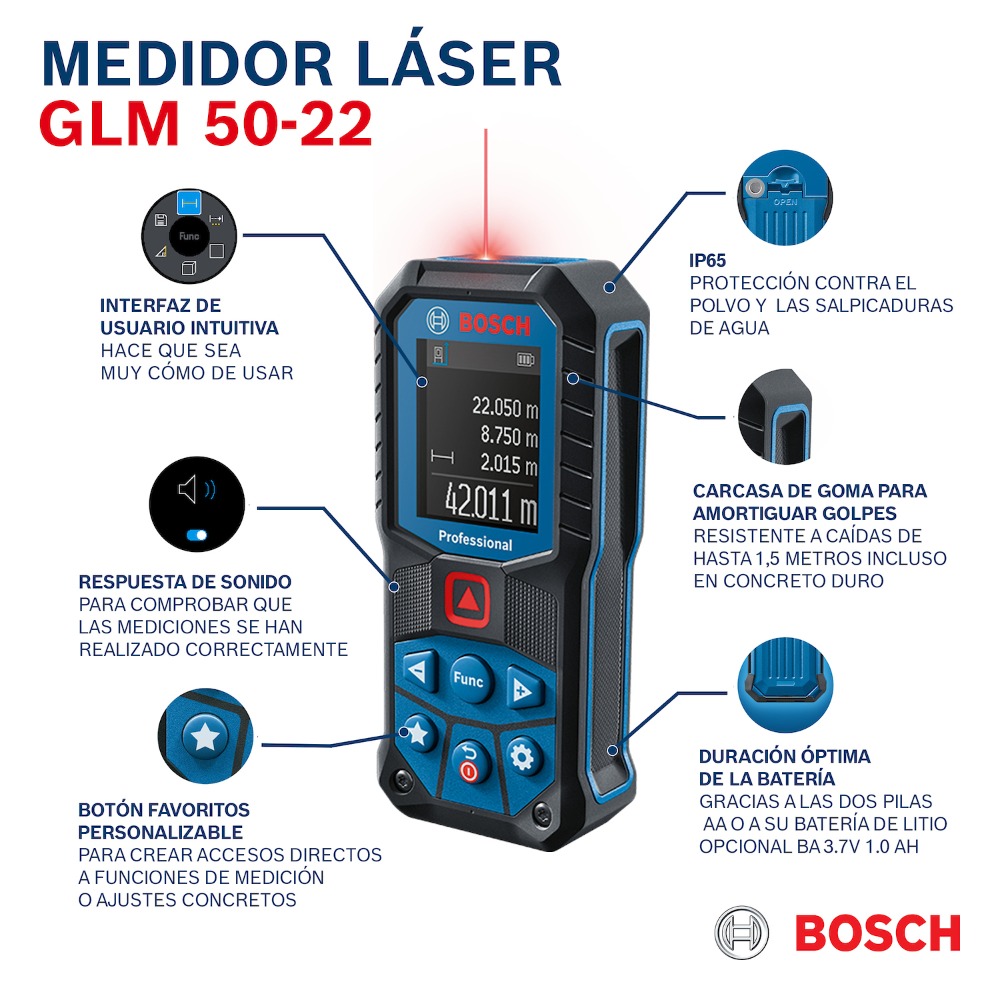 MEDIDOR LÁSER
GLM 50-22

Func

INTERFAZ DE USUARIO INTUITIVA
HACE QUE SEA MUY CÓMO DE USAR

RESPUESTA DE SONIDO
PARA COMPROBAR QUE LAS MEDICIONES SE HAN REALIZADO CORRECTAMENTE

BOTÓN FAVORITOS PERSONALIZABLE
PARA CREAR ACCESOS DIRECTOS A FUNCIONES DE MEDICIÓN O AJUSTES CONCRETOS

BOSCH
22.050 m
8.750 m
2.015 m
42.011 m
Professional
Func

OPEN

IP65
PROTECCIÓN CONTRA EL POLVO Y LAS SALPICADURAS DE AGUA

CARCASA DE GOMA PARA AMORTIGUAR GOLPES
RESISTENTE A CAÍDAS DE HASTA 1,5 METROS INCLUSO EN CONCRETO DURO

DURACIÓN ÓPTIMA DE LA BATERÍA
GRACIAS A LAS DOS PILAS AA O A SU BATERÍA DE LITIO OPCIONAL BA 3.7V 1.0 AH

BOSCH